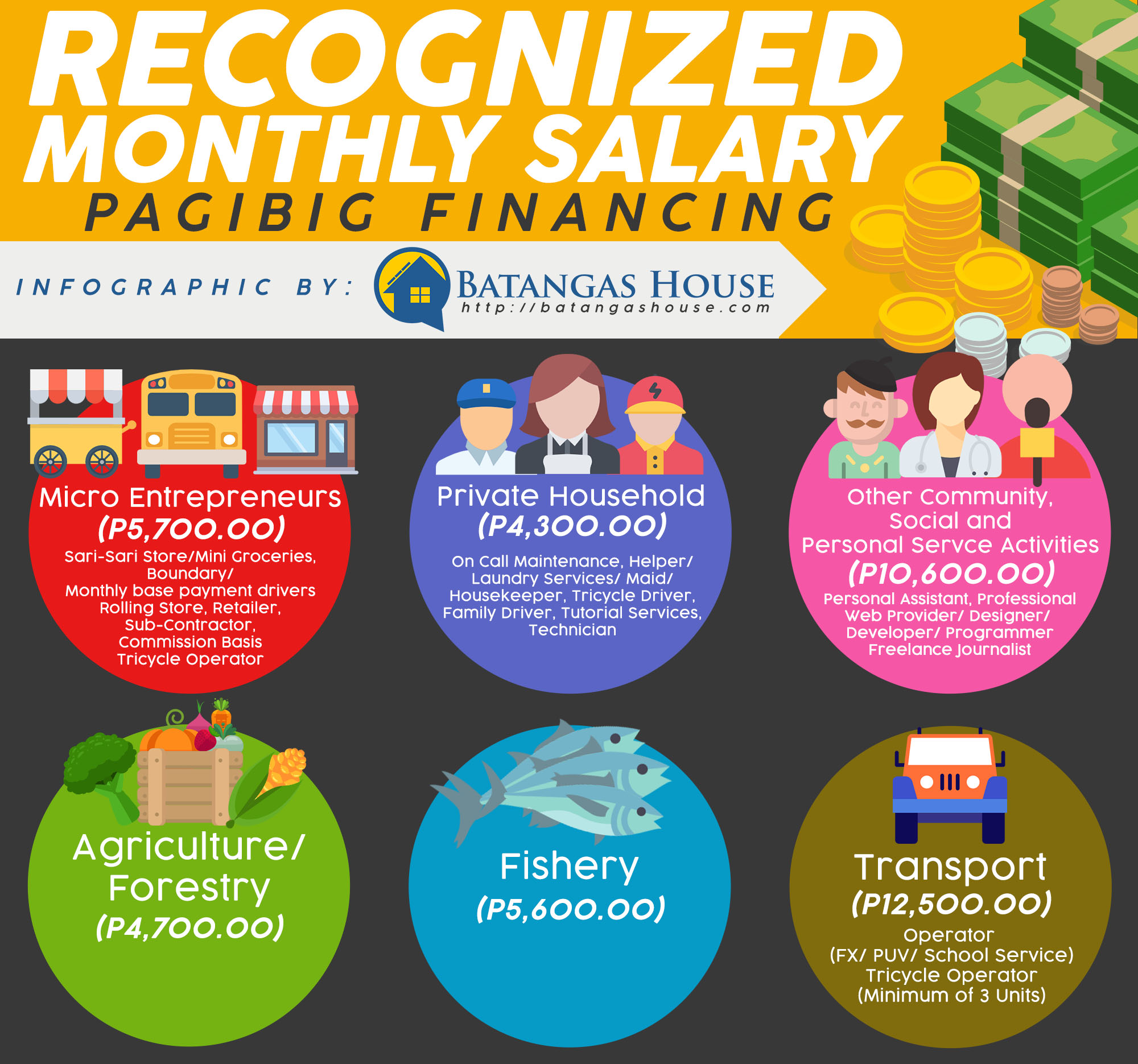 RECOGNIZED MONTHLY SALARY

PAGIBIG FINANCING

INFOGRAPHIC BY: BATANGAS HOUSE http://batangashouse.com

Micro Entrepreneurs
(P5,700.00)
Sari-Sari Store/Mini Groceries, Boundary/ Monthly base payment drivers Rolling Store, Retailer, Sub-Contractor, Commission Basis Tricycle Operator

Private Household
(P4,300.00)
On Call Maintenance, Helper/ Laundry Services/ Maid/ Housekeeper, Tricycle Driver, Family Driver, Tutorial Services, Technician

Other Community, Social and Personal Servce Activities
(P10,600.00)
Personal Assistant, Professional Web Provider/ Designer/ Developer/ Programmer Freelance Journalist

Agriculture/ Forestry
(P4,700.00)

Fishery
(P5,600.00)

Transport
(P12,500.00)
Operator (FX/ PUV/ School Service) Tricycle Operator (Minimum of 3 Units)